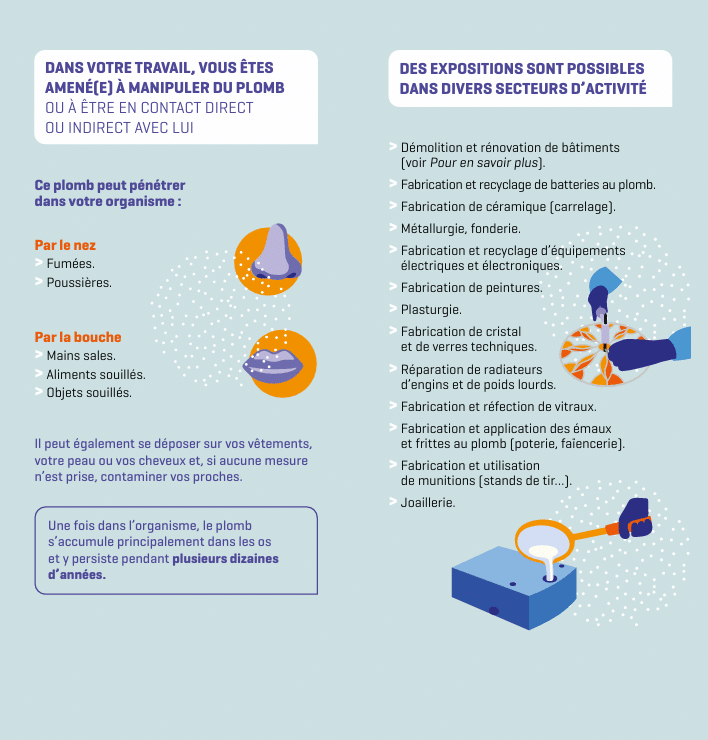 DANS VOTRE TRAVAIL, VOUS ÊTES AMENÉ(E) À MANIPULER DU PLOMB OU À ÊTRE EN CONTACT DIRECT OU INDIRECT AVEC LUI

Ce plomb peut pénétrer dans votre organisme :

Par le nez
> Fumées.
> Poussières.

Par la bouche
> Mains sales.
> Aliments souillés.
> Objets souillés.

Il peut également se déposer sur vos vêtements, votre peau ou vos cheveux et, si aucune mesure n'est prise, contaminer vos proches.

Une fois dans l'organisme, le plomb s'accumule principalement dans les os et y persiste pendant plusieurs dizaines d'années.

DES EXPOSITIONS SONT POSSIBLES DANS DIVERS SECTEURS D'ACTIVITÉ

> Démolition et rénovation de bâtiments (voir Pour en savoir plus).
> Fabrication et recyclage de batteries au plomb.
> Fabrication de céramique (carrelage).
> Métallurgie, fonderie.
> Fabrication et recyclage d'équipements électriques et électroniques.
> Fabrication de peintures.
> Plasturgie.
> Fabrication de cristal et de verres techniques.
> Réparation de radiateurs d'engins et de poids lourds.
> Fabrication et réfection de vitraux.
> Fabrication et application des émaux et frittes au plomb (poterie, faïencerie).
> Fabrication et utilisation de munitions (stands de tir…).
> Joaillerie.